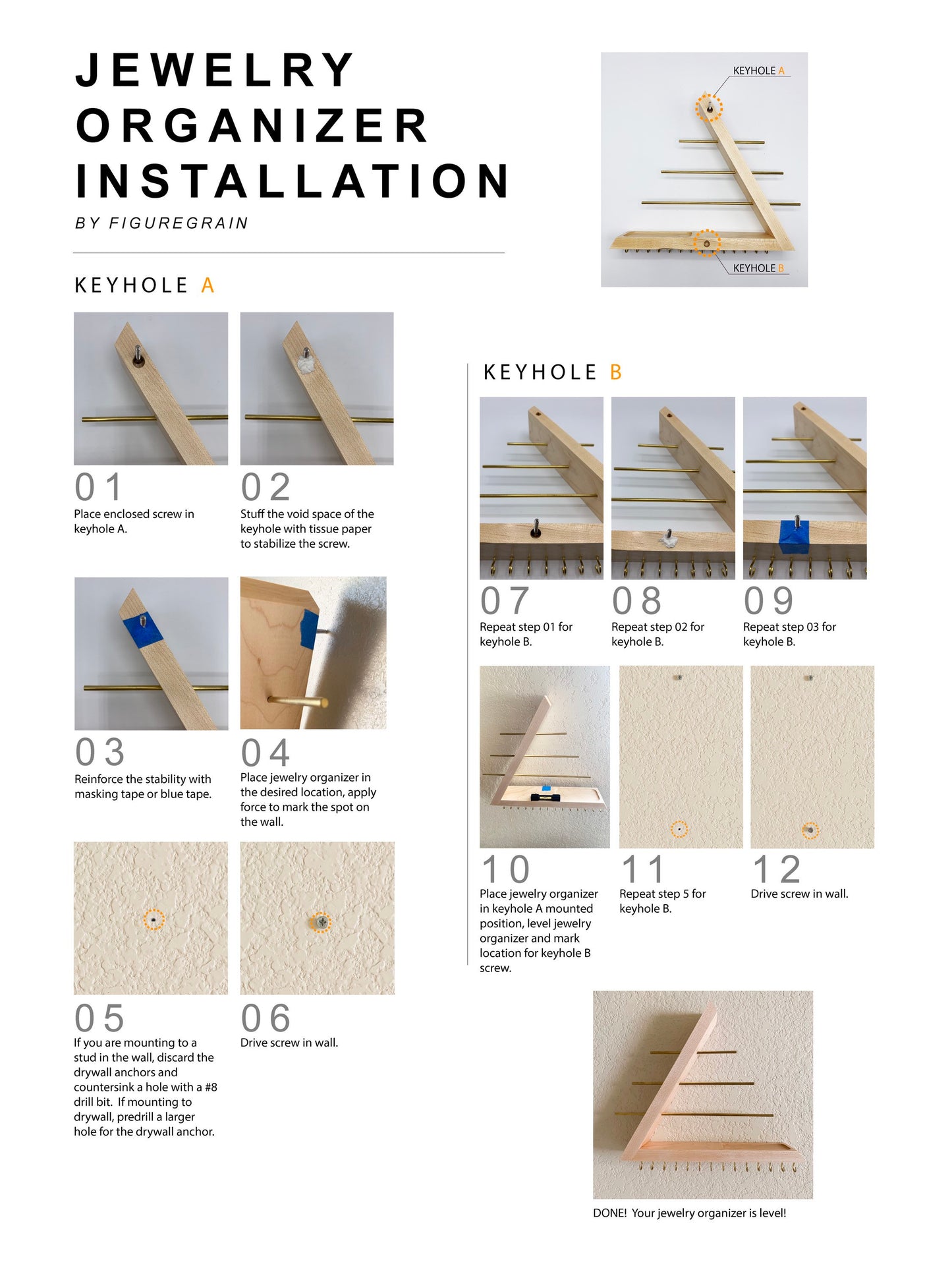 JEWELRY ORGANIZER INSTALLATION

BY FIGUREGRAIN

KEYHOLE A

KEYHOLE B

KEYHOLE A

01
Place enclosed screw in keyhole A.

02
Stuff the void space of the keyhole with tissue paper to stabilize the screw.

03
Reinforce the stability with masking tape or blue tape.

04
Place jewelry organizer in the desired location, apply force to mark the spot on the wall.

05
If you are mounting to a stud in the wall, discard the drywall anchors and countersink a hole with a #8 drill bit. If mounting to drywall, predrill a larger hole for the drywall anchor.

06
Drive screw in wall.

KEYHOLE B

07
Repeat step 01 for keyhole B.

08
Repeat step 02 for keyhole B.

09
Repeat step 03 for keyhole B.

10
Place jewelry organizer in keyhole A mounted position, level jewelry organizer and mark location for keyhole B screw.

11
Repeat step 5 for keyhole B.

12
Drive screw in wall.

DONE! Your jewelry organizer is level!